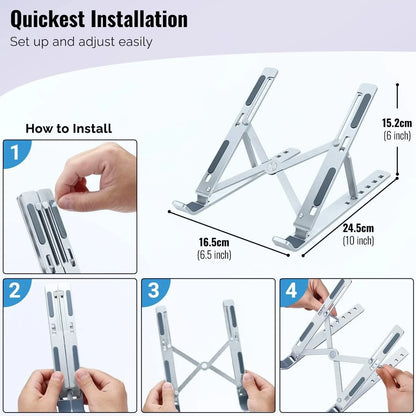 Quickest Installation
Set up and adjust easily

How to Install

1

15.2cm
(6 inch)

16.5cm
(6.5 inch)

24.5cm
(10 inch)

2

3

4