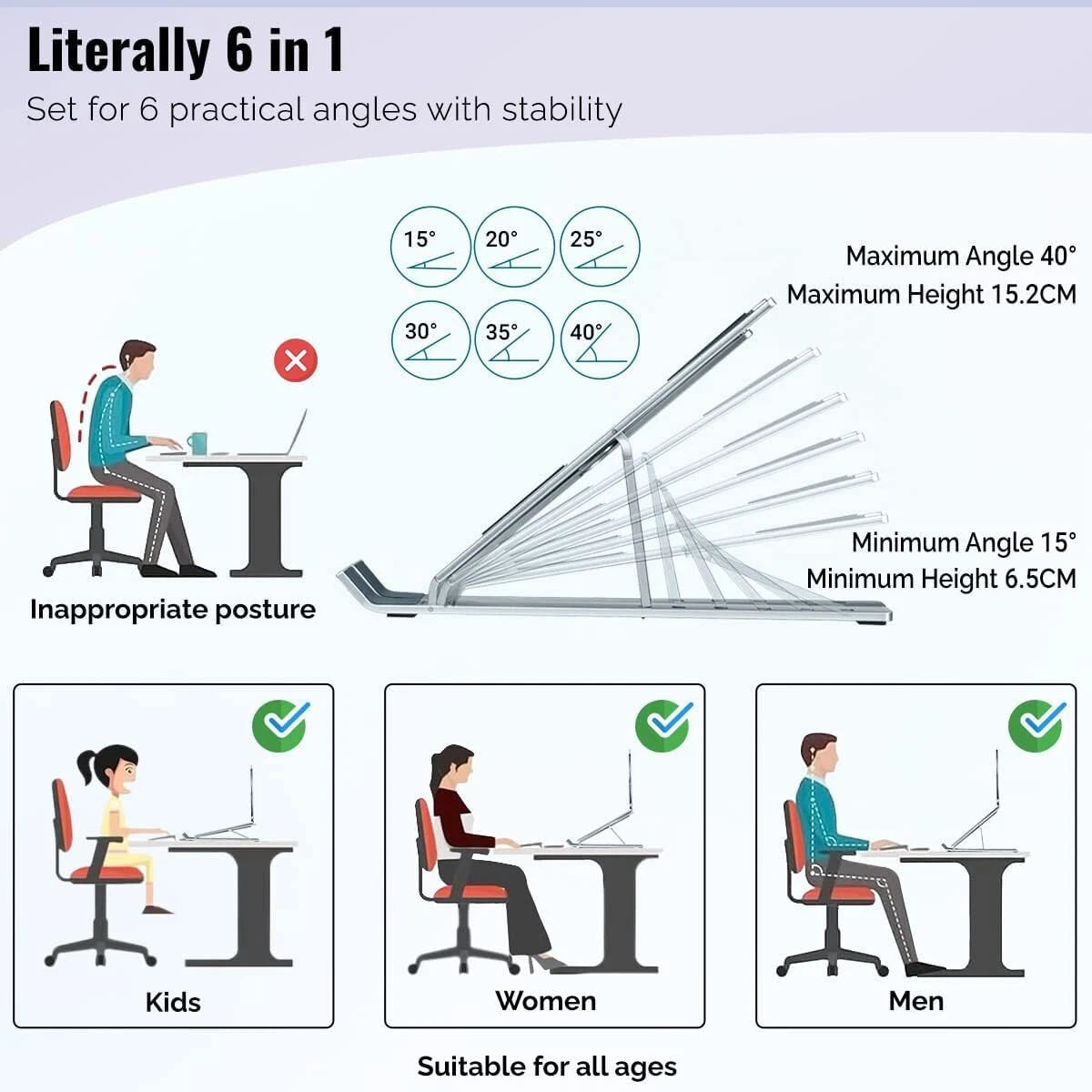 Literally 6 in 1

Set for 6 practical angles with stability

15°
20°
25°
30°
35°
40°

Maximum Angle 40°
Maximum Height 15.2CM

Minimum Angle 15°
Minimum Height 6.5CM

Inappropriate posture

Kids

Women

Men

Suitable for all ages